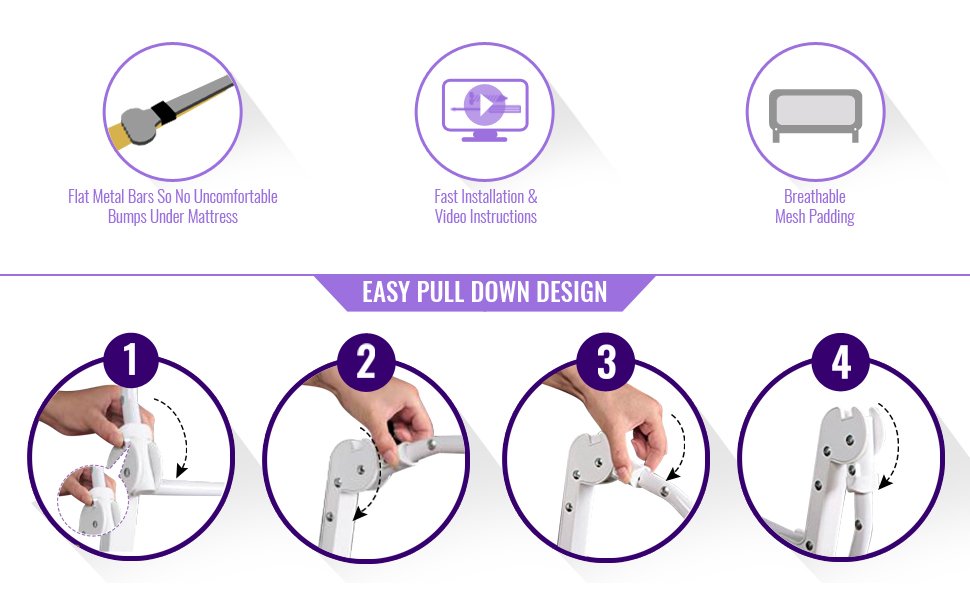 Flat Metal Bars So No Uncomfortable Bumps Under Mattress

Fast Installation & Video Instructions

Breathable Mesh Padding

EASY PULL DOWN DESIGN

1

2

3

4