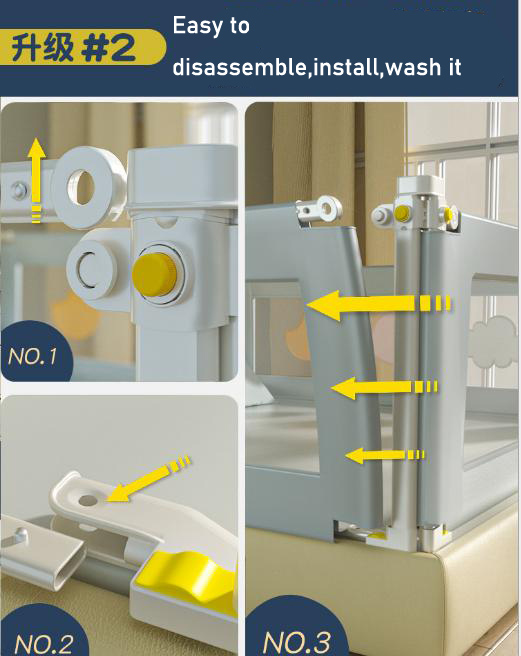 升级 #2

Easy to disassemble,install,wash it

NO.1

NO.2

NO.3