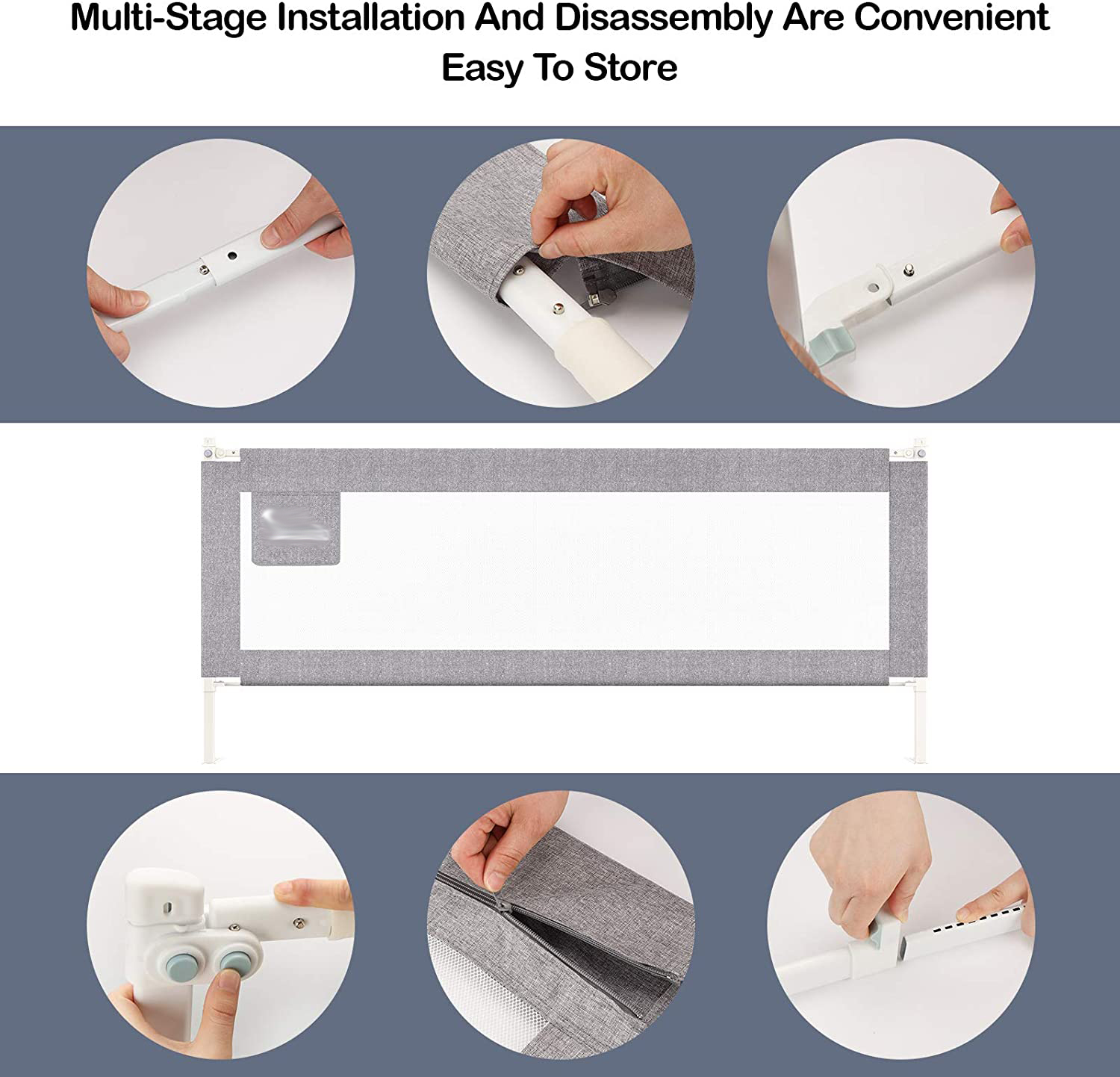 Multi-Stage Installation And Disassembly Are Convenient
Easy To Store