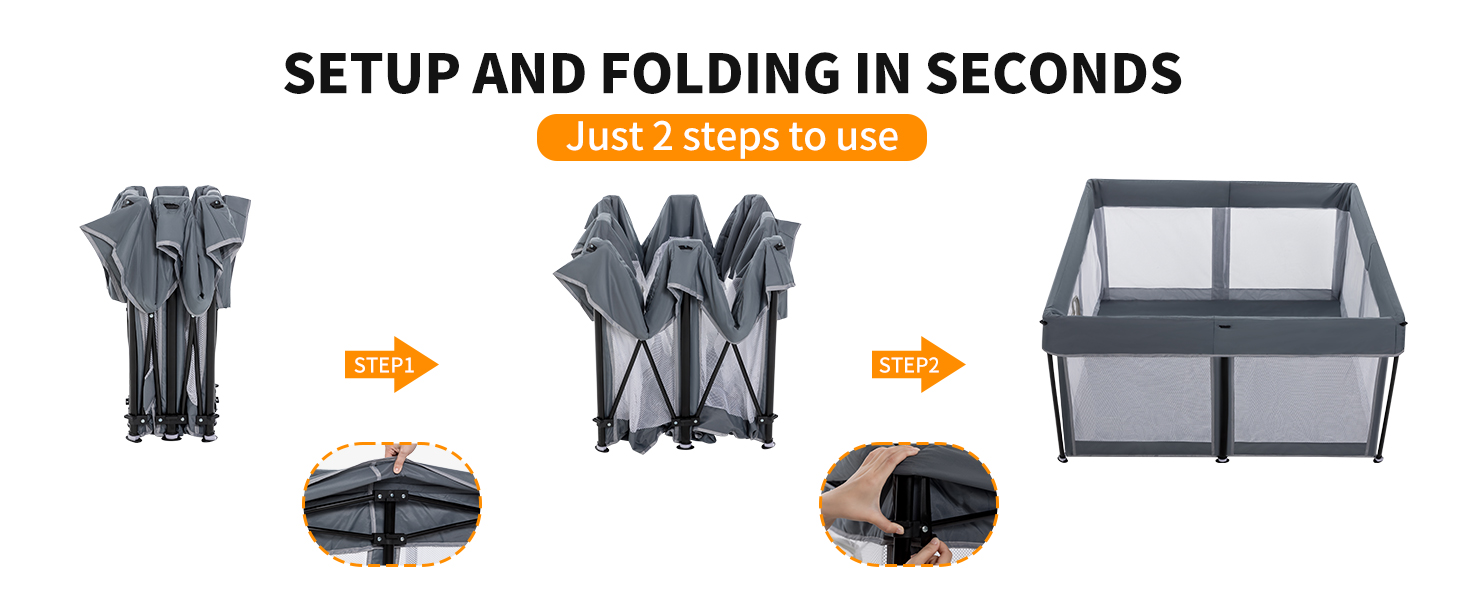 SETUP AND FOLDING IN SECONDS

Just 2 steps to use

STEP1

STEP2